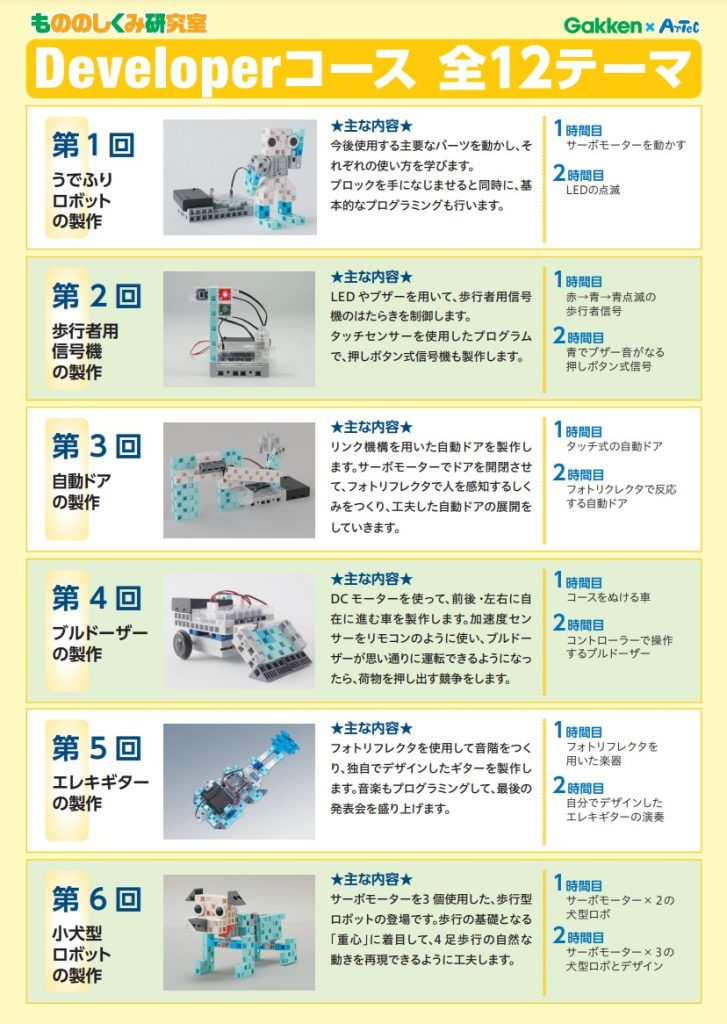 もののしくみ研究室

Gakken × ArTeC

Developerコース 全12テーマ

第1回
うでふりロボットの製作

★主な内容★
今後使用する主要なパーツを動かし、それぞれの使い方を学びます。
ブロックを手になじませると同時に、基本的なプログラミングも行います。

1時間目
サーボモーターを動かす

2時間目
LEDの点滅

第2回
歩行者用信号機の製作

★主な内容★
LEDやブザーを用いて、歩行者用信号機のはたらきを制御します。
タッチセンサーを使用したプログラムで、押しボタン式信号機も製作します。

1時間目
赤→青→青点滅の歩行者信号

2時間目
青でブザー音がなる押しボタン式信号

第3回
自動ドアの製作

★主な内容★
リンク機構を用いた自動ドアを製作します。サーボモーターでドアを開閉させて、フォトリフレクタで人を感知するしくみをつくり、工夫した自動ドアの展開をしていきます。

1時間目
タッチ式の自動ドア

2時間目
フォトリクレクタで反応する自動ドア

第4回
ブルドーザーの製作

★主な内容★
DCモーターを使って、前後・左右に自在に進む車を製作します。加速度センサーをリモコンのように使い、ブルドーザーが思い通りに運転できるようになったら、荷物を押し出す競争をします。

1時間目
コースをぬける車

2時間目
コントローラーで操作するブルドーザー

第5回
エレキギターの製作

★主な内容★
フォトリフレクタを使用して音階をつくり、独自でデザインしたギターを製作します。音楽もプログラミングして、最後の発表会を盛り上げます。

1時間目
フォトリフレクタを用いた楽器

2時間目
自分でデザインしたエレキギターの演奏

第6回
小犬型ロボットの製作

★主な内容★
サーボモーターを3個使用した、歩行型ロボットの登場です。歩行の基礎となる「重心」に着目して、4足歩行の自然な動きを再現できるように工夫します。

1時間目
サーボモーター×2の犬型ロボ

2時間目
サーボモーター×3の犬型ロボとデザイン